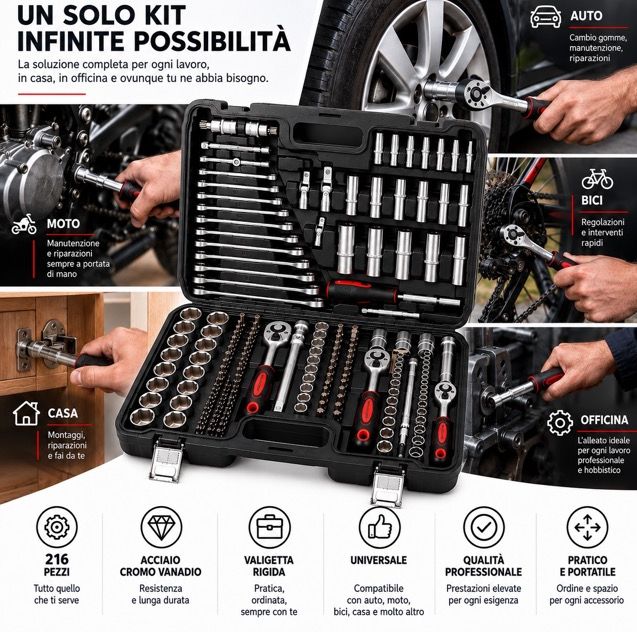 UN SOLO KIT
INFINITE POSSIBILITÀ

La soluzione completa per ogni lavoro, in casa, in officina e ovunque tu ne abbia bisogno.

AUTO
Cambio gomme, manutenzione, riparazioni

MOTO
Manutenzione e riparazioni sempre a portata di mano

BICI
Regolazioni e interventi rapidi

CASA
Montaggi, riparazioni e fai da te

OFFICINA
L'alleato ideale per ogni lavoro professionale e hobbistico

216 PEZZI
Tutto quello che ti serve

ACCIAIO CROMO VANADIO
Resistenza e lunga durata

VALIGETTA RIGIDA
Pratica, ordinata, sempre con te

UNIVERSALE
Compatibile con auto, moto, bici, casa e molto altro

QUALITÀ PROFESSIONALE
Prestazioni elevate per ogni esigenza

PRATICO E PORTATILE
Ordine e spazio per ogni accessorio