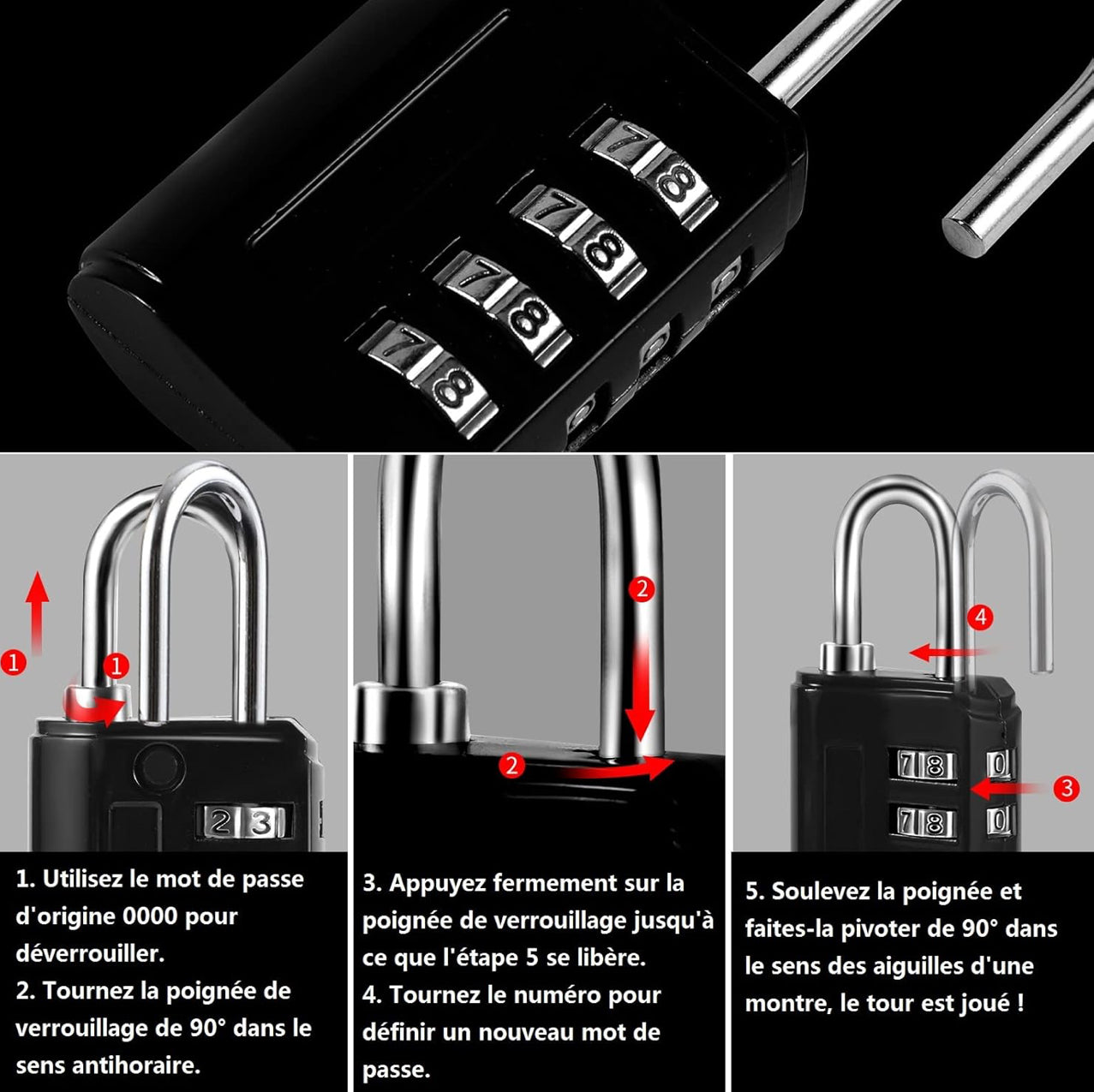 7 8
7 8
7 8
7 8

1
1
2 3

2
2

4
7 8 0
3
7 8 0

1. Utilisez le mot de passe d'origine 0000 pour déverrouiller.
2. Tournez la poignée de verrouillage de 90° dans le sens antihoraire.

3. Appuyez fermement sur la poignée de verrouillage jusqu'à ce que l'étape 5 se libère.
4. Tournez le numéro pour définir un nouveau mot de passe.

5. Soulevez la poignée et faites-la pivoter de 90° dans le sens des aiguilles d'une montre, le tour est joué !